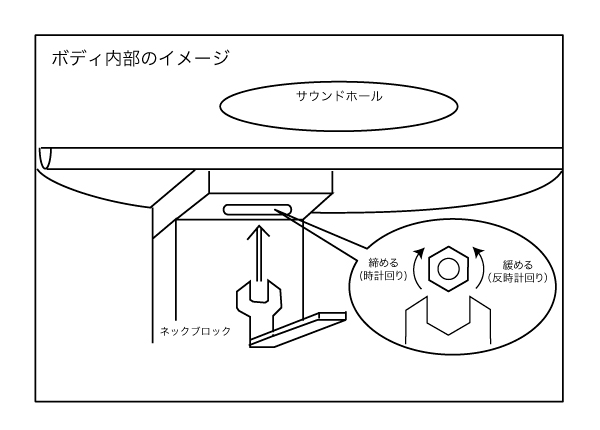 ボディ内部のイメージ

サウンドホール

締める
(時計回り)

緩める
(反時計回り)

ネックブロック